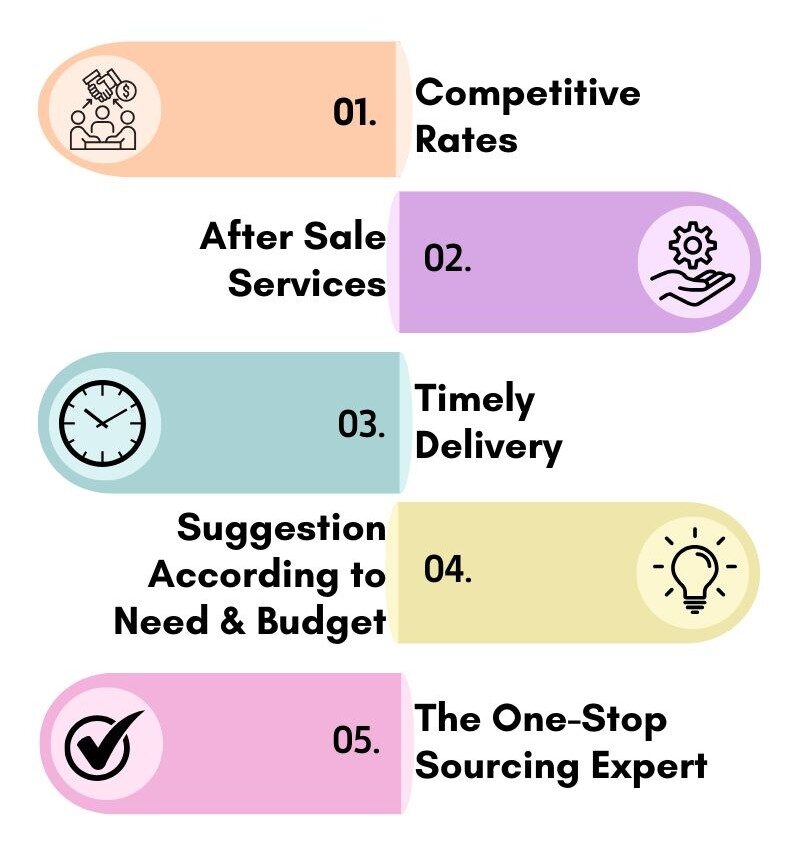 01.
Competitive Rates

After Sale Services
02.

03.
Timely Delivery

Suggestion According to Need & Budget
04.

05.
The One-Stop Sourcing Expert